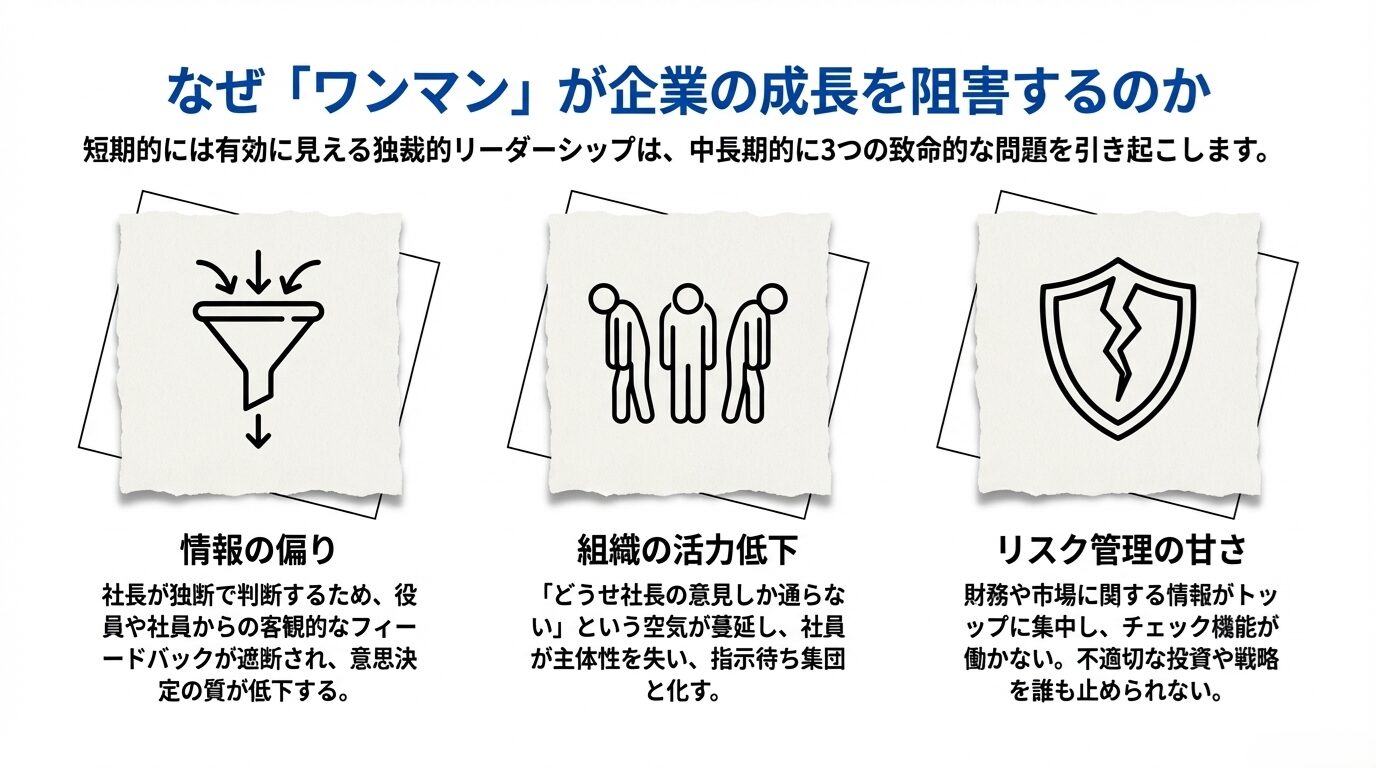 なぜ「ワンマン」が企業の成長を阻害するのか

短期的には有効に見える独裁的リーダーシップは、中長期的に3つの致命的な問題を引き起こします。

情報の偏り

社長が独断で判断するため、役員や社員からの客観的なフィードバックが遮断され、意思決定の質が低下する。

組織の活力低下

「どうせ社長の意見しか通らない」という空気が蔓延し、社員が主体性を失い、指示待ち集団と化す。

リスク管理の甘さ

財務や市場に関する情報がトップに集中し、チェック機能が働かない。不適切な投資や戦略を誰も止められない。