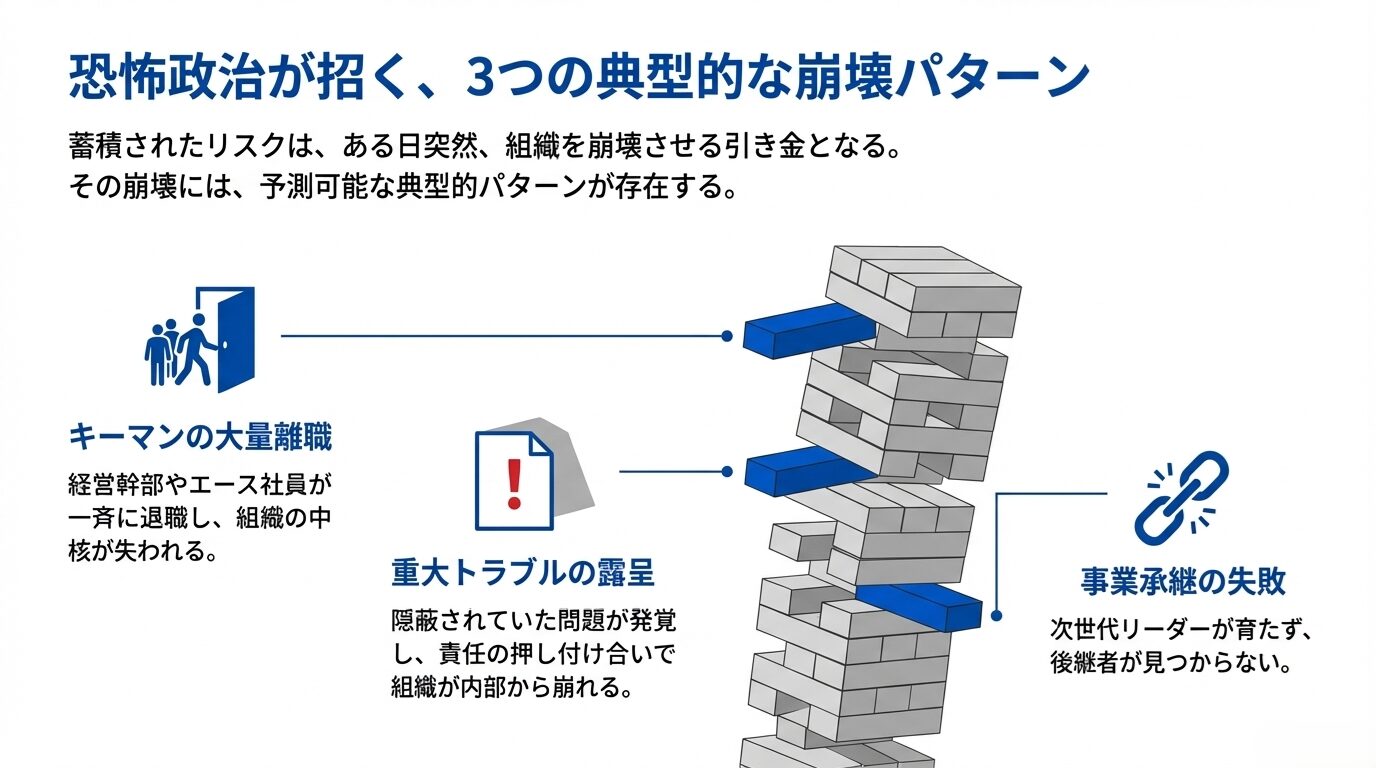 恐怖政治が招く、3つの典型的な崩壊パターン

蓄積されたリスクは、ある日突然、組織を崩壊させる引き金となる。
その崩壊には、予測可能な典型的パターンが存在する。

キーマンの大量離職

経営幹部やエース社員が一斉に退職し、組織の中核が失われる。

重大トラブルの露呈

隠蔽されていた問題が発覚し、責任の押し付け合いで組織が内部から崩れる。

事業承継の失敗

次世代リーダーが育たず、後継者が見つからない。