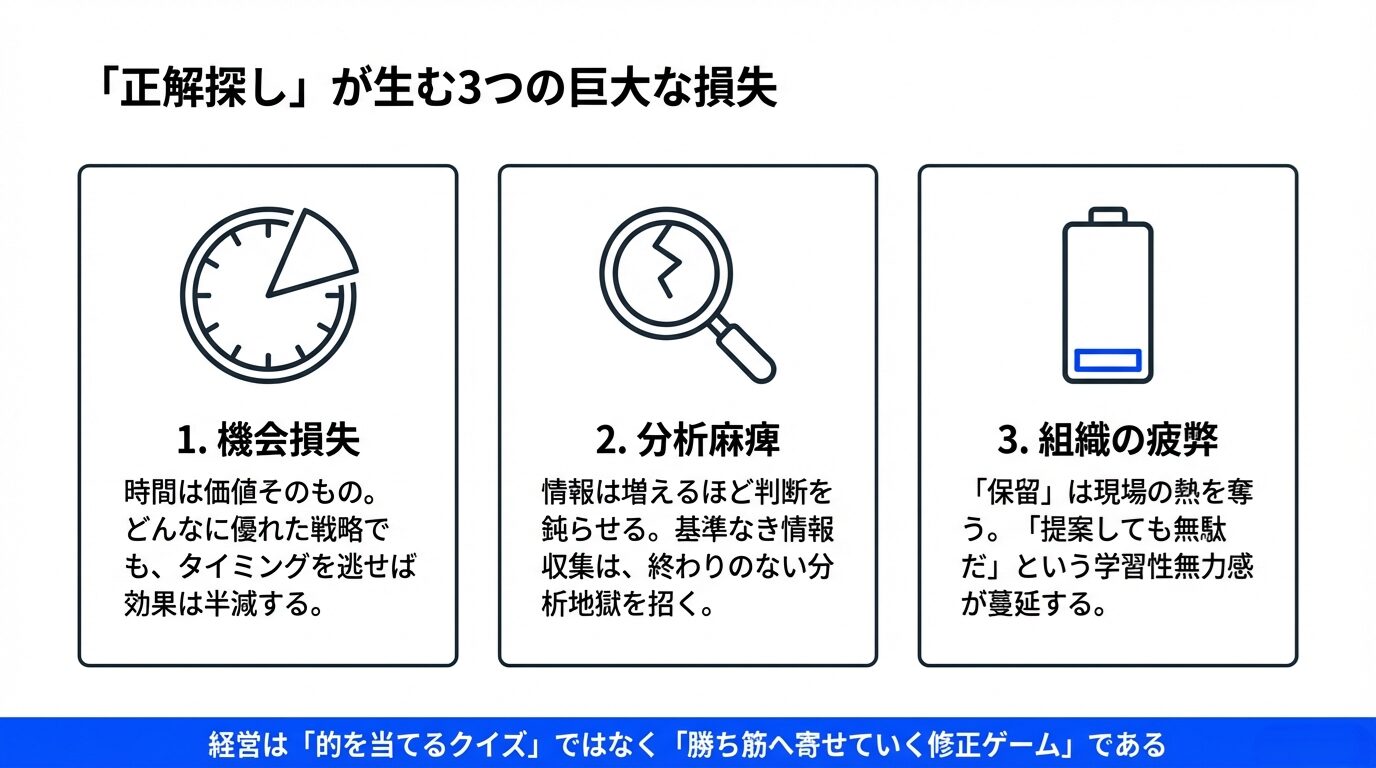 「正解探し」が生む3つの巨大な損失

1. 機会損失

時間は価値そのもの。どんなに優れた戦略でも、タイミングを逃せば効果は半減する。

2. 分析麻痺

情報は増えるほど判断を鈍らせる。基準なき情報収集は、終わりのない分析地獄を招く。

3. 組織の疲弊

「保留」は現場の熱を奪う。「提案しても無駄だ」という学習性無力感が蔓延する。

経営は「的を当てるクイズ」ではなく「勝ち筋へ寄せていく修正ゲーム」である